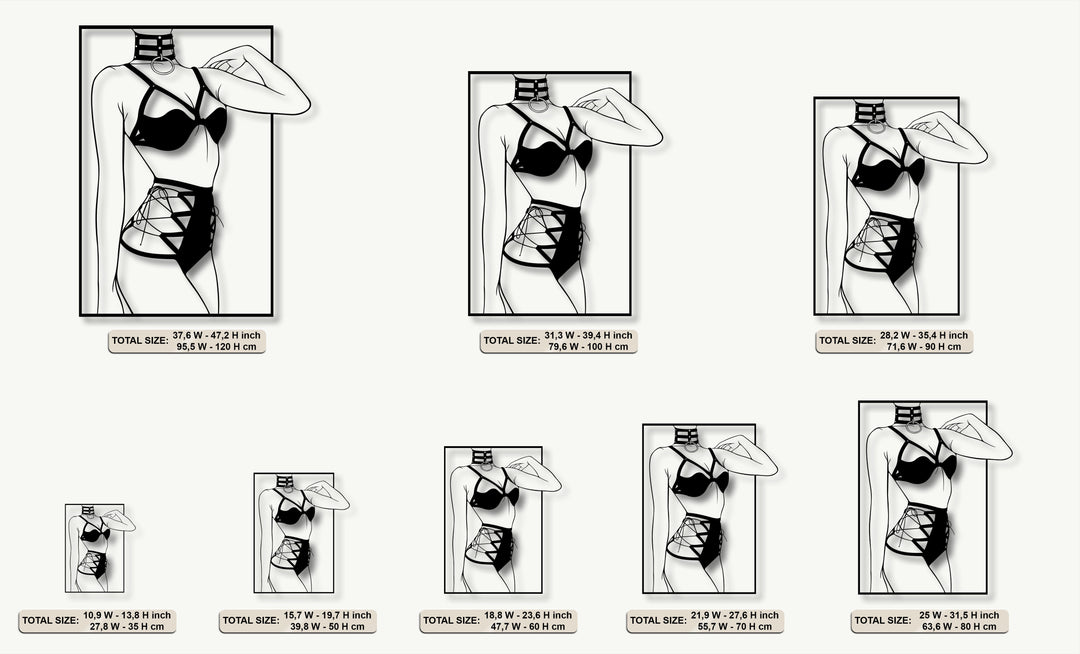 TOTAL SIZE: 37,6 W - 47,2 H inch
95,5 W - 120 H cm

TOTAL SIZE: 31,3 W - 39,4 H inch
79,6 W - 100 H cm

TOTAL SIZE: 28,2 W - 35,4 H inch
71,6 W - 90 H cm

TOTAL SIZE: 10,9 W - 13,8 H inch
27,8 W - 35 H cm

TOTAL SIZE: 15,7 W - 19,7 H inch
39,8 W - 50 H cm

TOTAL SIZE: 18,8 W - 23,6 H inch
47,7 W - 60 H cm

TOTAL SIZE: 21,9 W - 27,6 H inch
55,7 W - 70 H cm

TOTAL SIZE: 25 W - 31,5 H inch
63,6 W - 80 H cm