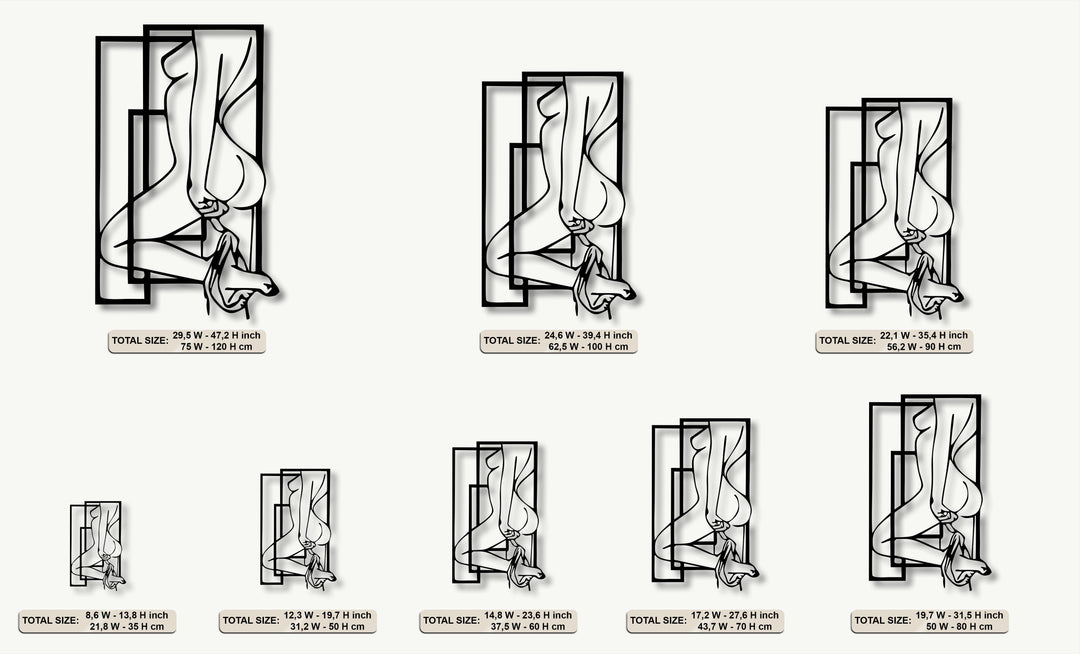 TOTAL SIZE: 29,5 W - 47,2 H inch
75 W - 120 H cm

TOTAL SIZE: 24,6 W - 39,4 H inch
62,5 W - 100 H cm

TOTAL SIZE: 22,1 W - 35,4 H inch
56,2 W - 90 H cm

TOTAL SIZE: 8,6 W - 13,8 H inch
21,8 W - 35 H cm

TOTAL SIZE: 12,3 W - 19,7 H inch
31,2 W - 50 H cm

TOTAL SIZE: 14,8 W - 23,6 H inch
37,5 W - 60 H cm

TOTAL SIZE: 17,2 W - 27,6 H inch
43,7 W - 70 H cm

TOTAL SIZE: 19,7 W - 31,5 H inch
50 W - 80 H cm