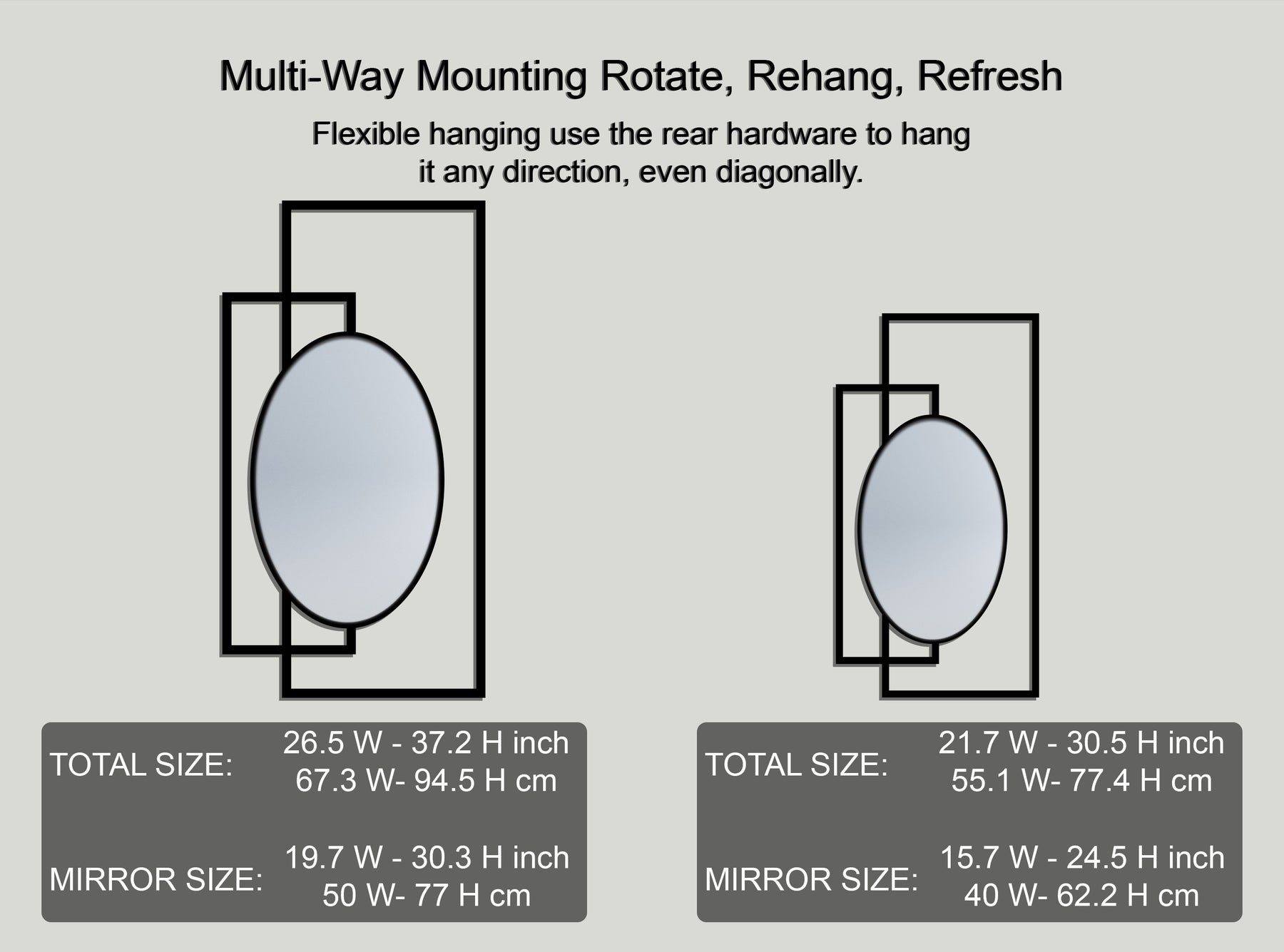 Multi-Way Mounting Rotate, Rehang, Refresh

Flexible hanging use the rear hardware to hang it any direction, even diagonally.

TOTAL SIZE: 26.5 W - 37.2 H inch
67.3 W- 94.5 H cm

MIRROR SIZE: 19.7 W - 30.3 H inch
50 W- 77 H cm

TOTAL SIZE: 21.7 W - 30.5 H inch
55.1 W- 77.4 H cm

MIRROR SIZE: 15.7 W - 24.5 H inch
40 W- 62.2 H cm