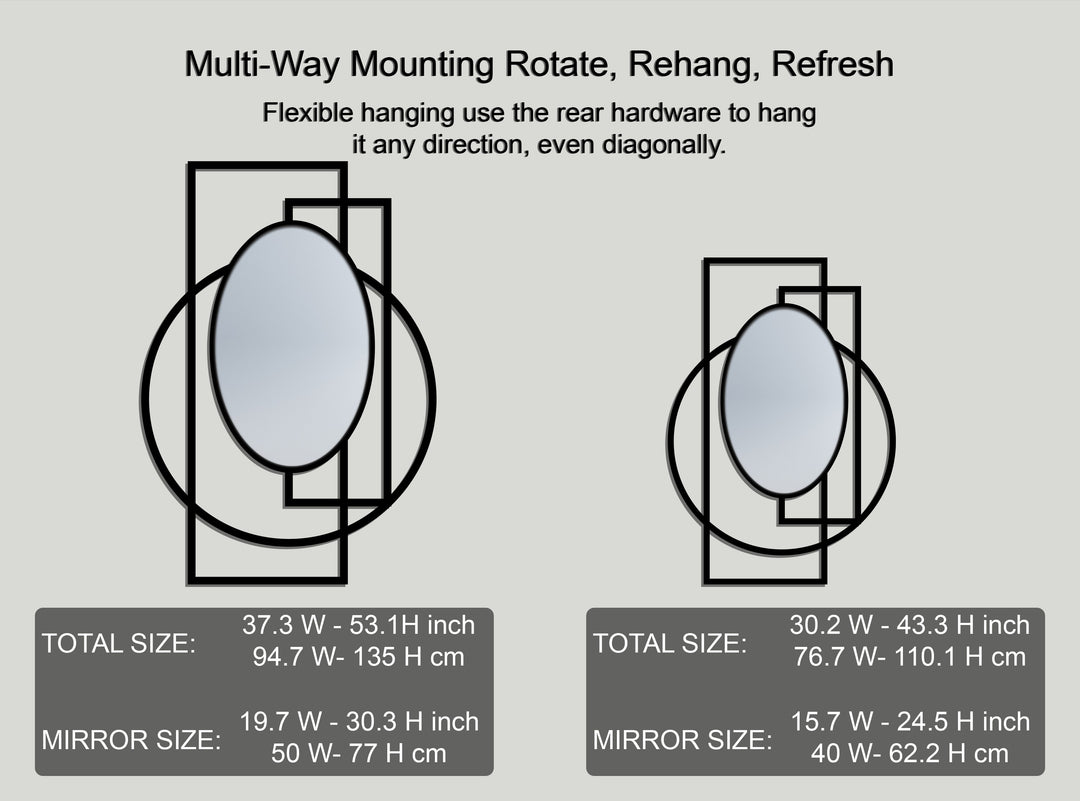 Multi-Way Mounting Rotate, Rehang, Refresh

Flexible hanging use the rear hardware to hang it any direction, even diagonally.

TOTAL SIZE: 37.3 W - 53.1H inch
94.7 W- 135 H cm

MIRROR SIZE: 19.7 W - 30.3 H inch
50 W- 77 H cm

TOTAL SIZE: 30.2 W - 43.3 H inch
76.7 W- 110.1 H cm

MIRROR SIZE: 15.7 W - 24.5 H inch
40 W- 62.2 H cm