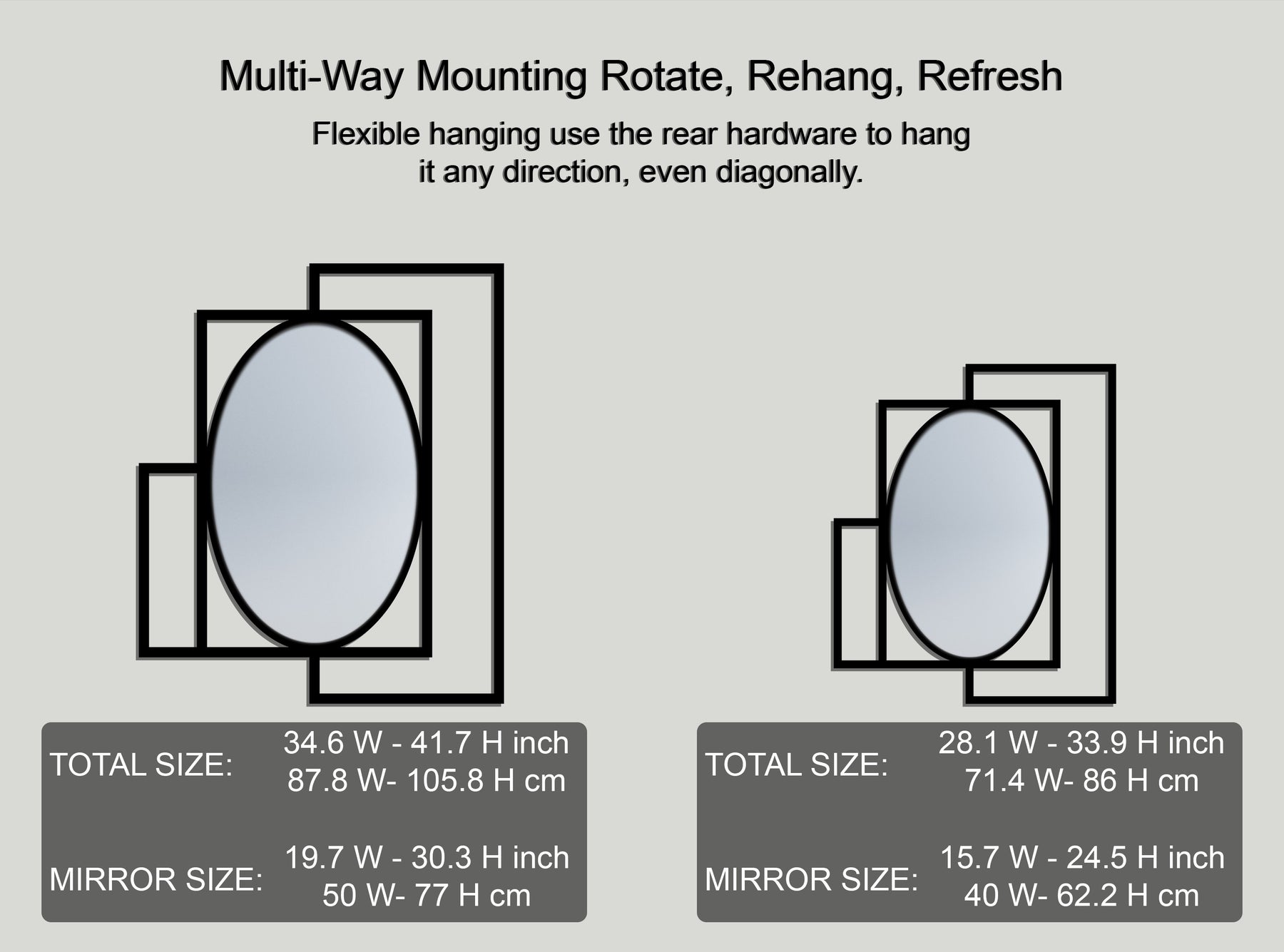 Multi-Way Mounting Rotate, Rehang, Refresh

Flexible hanging use the rear hardware to hang it any direction, even diagonally.

TOTAL SIZE: 34.6 W - 41.7 H inch
87.8 W- 105.8 H cm

MIRROR SIZE: 19.7 W - 30.3 H inch
50 W- 77 H cm

TOTAL SIZE: 28.1 W - 33.9 H inch
71.4 W- 86 H cm

MIRROR SIZE: 15.7 W - 24.5 H inch
40 W- 62.2 H cm